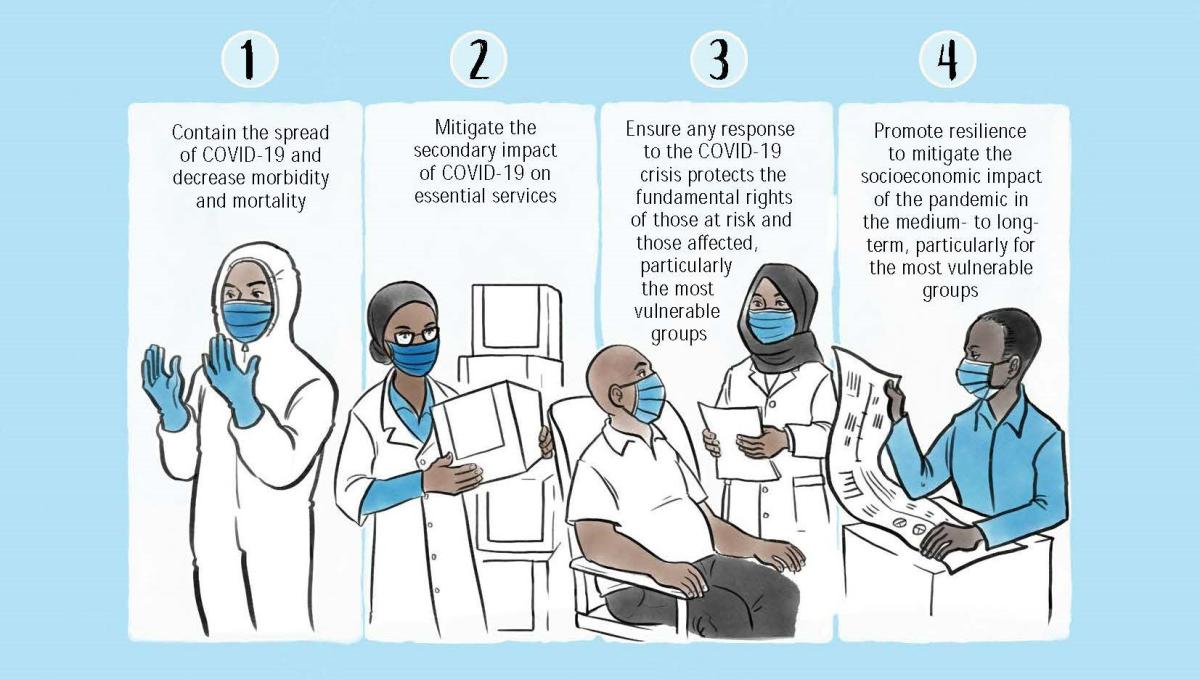 1

Contain the spread of COVID-19 and decrease morbidity and mortality

2

Mitigate the secondary impact of COVID-19 on essential services

3

Ensure any response to the COVID-19 crisis protects the fundamental rights of those at risk and those affected, particularly the most vulnerable groups

4

Promote resilience to mitigate the socioeconomic impact of the pandemic in the medium- to long-term, particularly for the most vulnerable groups